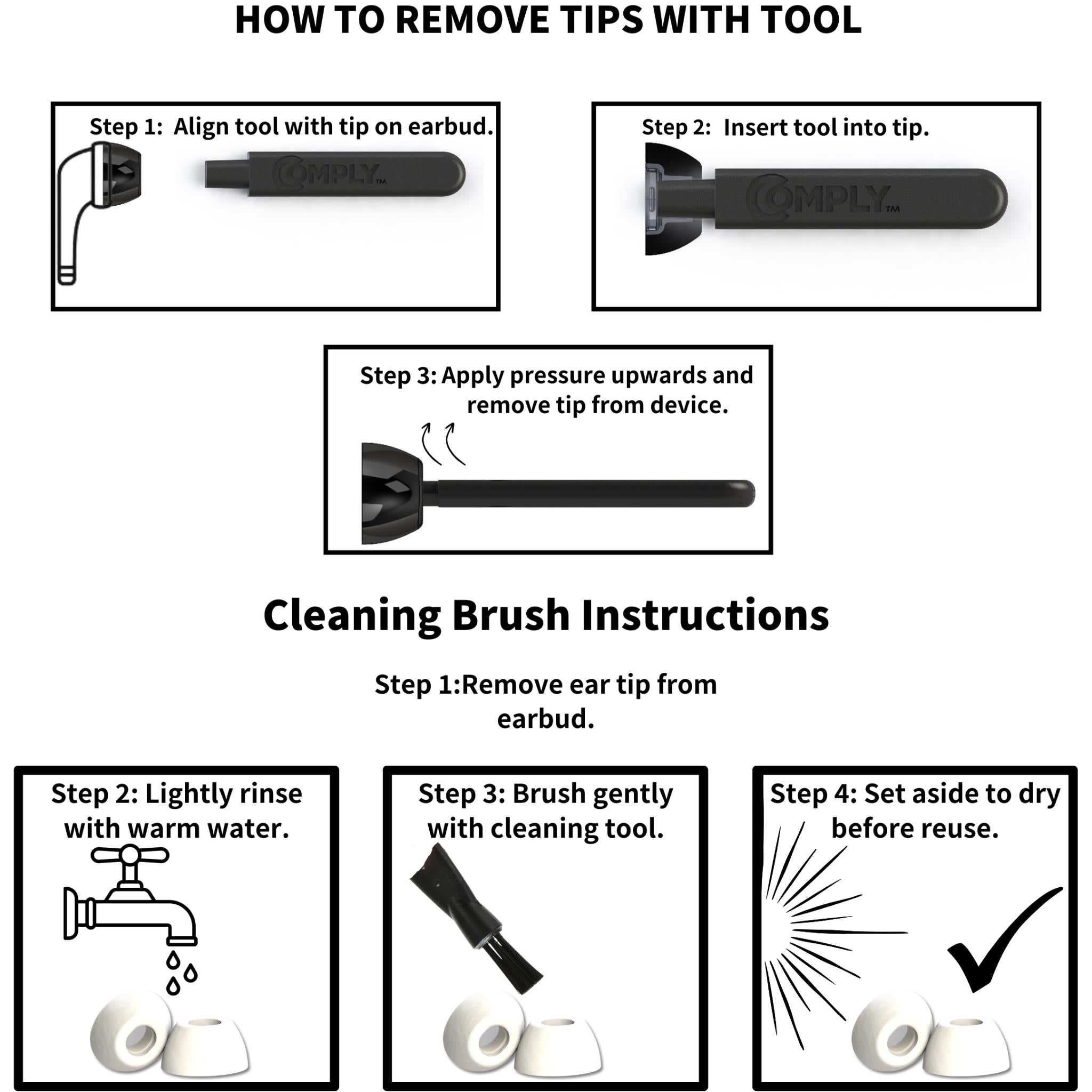 HOW TO REMOVE TIPS WITH TOOL

Step 1: Align tool with tip on earbud.

COMPLY™

Step 2: Insert tool into tip.

COMPLY™

Step 3: Apply pressure upwards and remove tip from device.

Cleaning Brush Instructions

Step 1:Remove ear tip from earbud.

Step 2: Lightly rinse with warm water.

Step 3: Brush gently with cleaning tool.

Step 4: Set aside to dry before reuse.