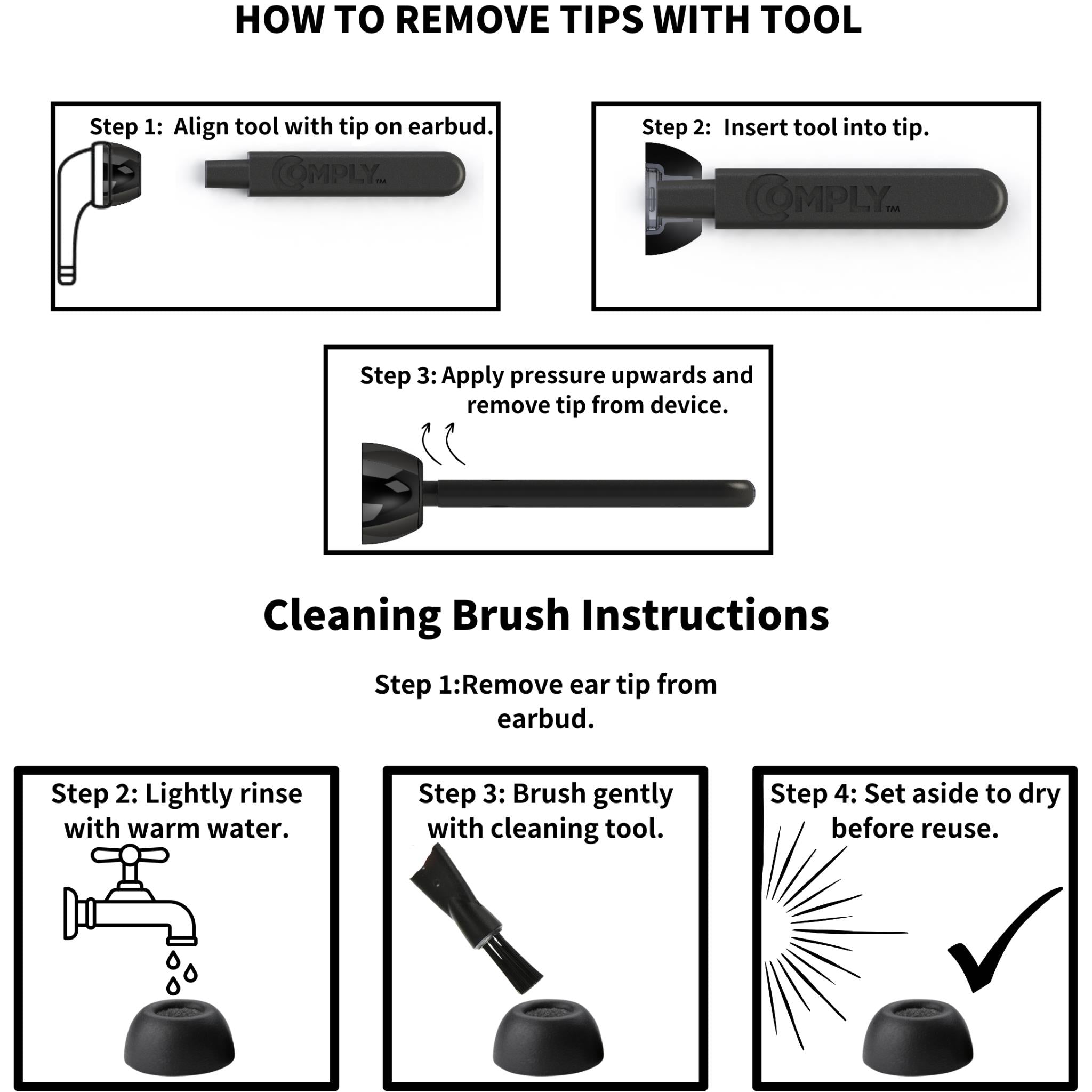 HOW TO REMOVE TIPS WITH TOOL

Step 1: Align tool with tip on earbud.

COMPLY™

Step 2: Insert tool into tip.

COMPLY™

Step 3: Apply pressure upwards and remove tip from device.

Cleaning Brush Instructions

Step 1:Remove ear tip from earbud.

Step 2: Lightly rinse with warm water.

Step 3: Brush gently with cleaning tool.

Step 4: Set aside to dry before reuse.