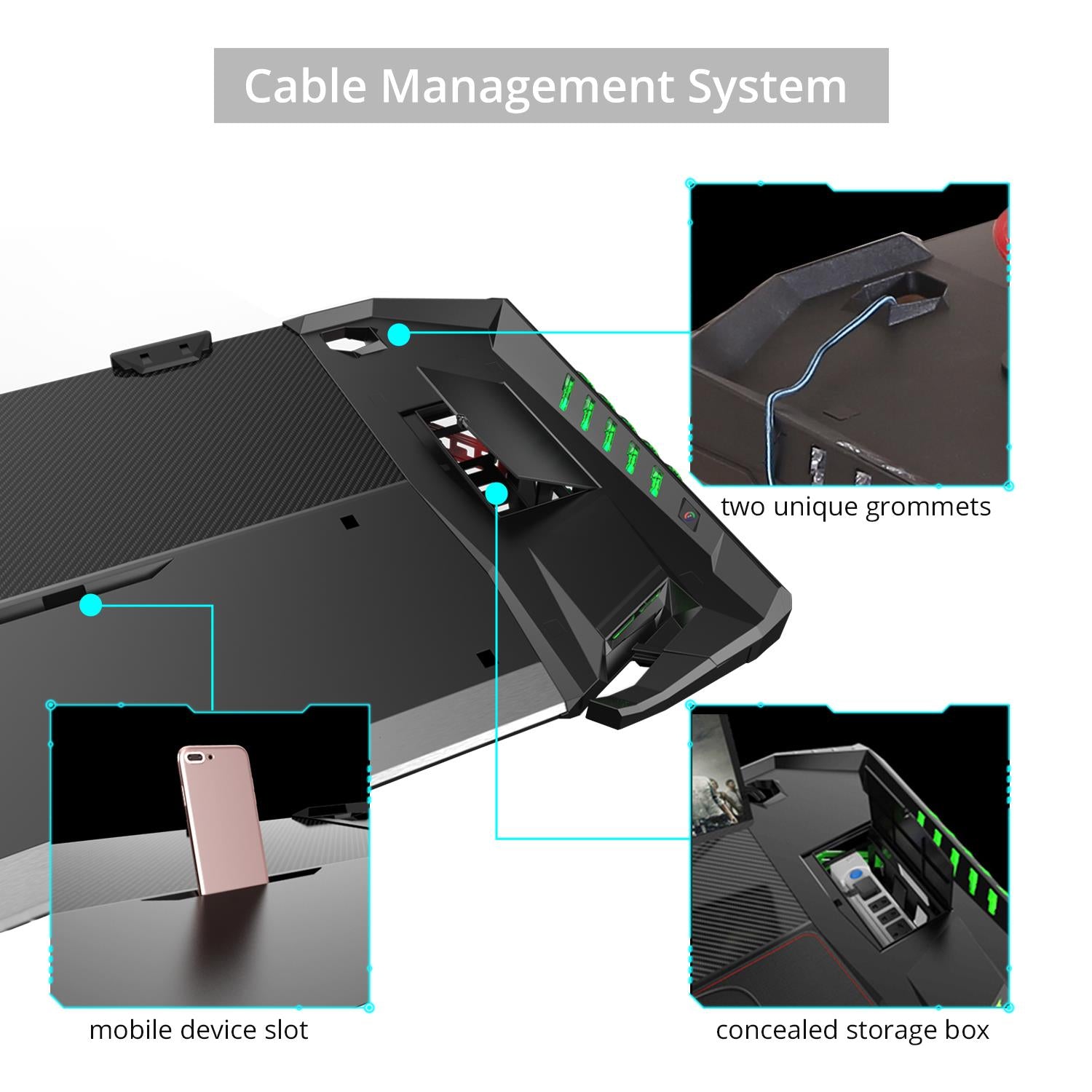 Cable Management System

two unique grommets

mobile device slot

concealed storage box